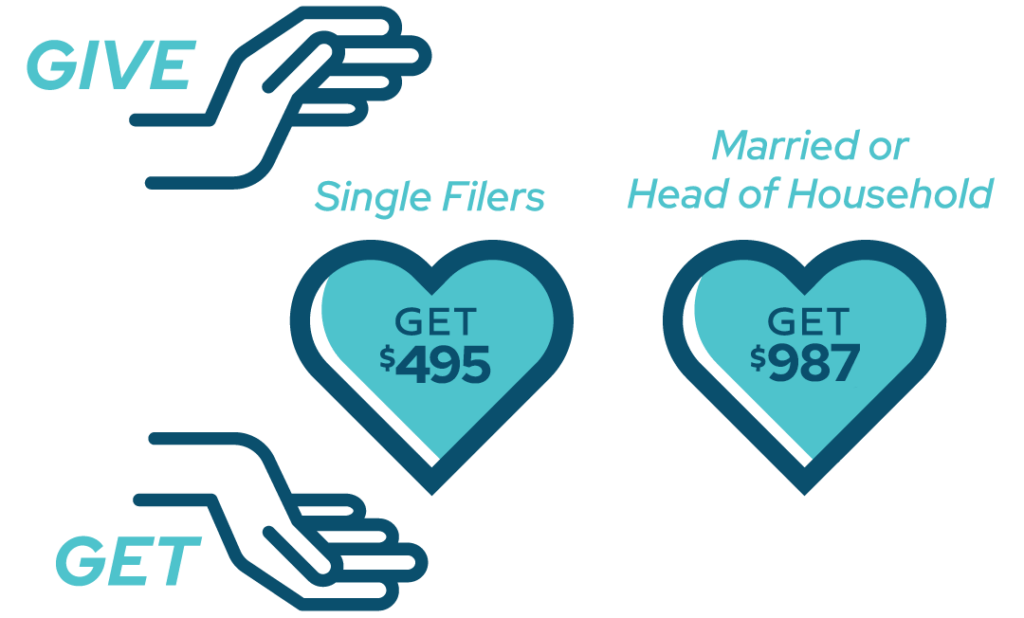 GIVE

Single Filers

GET
$495

Married or
Head of Household

GET
$987

GET